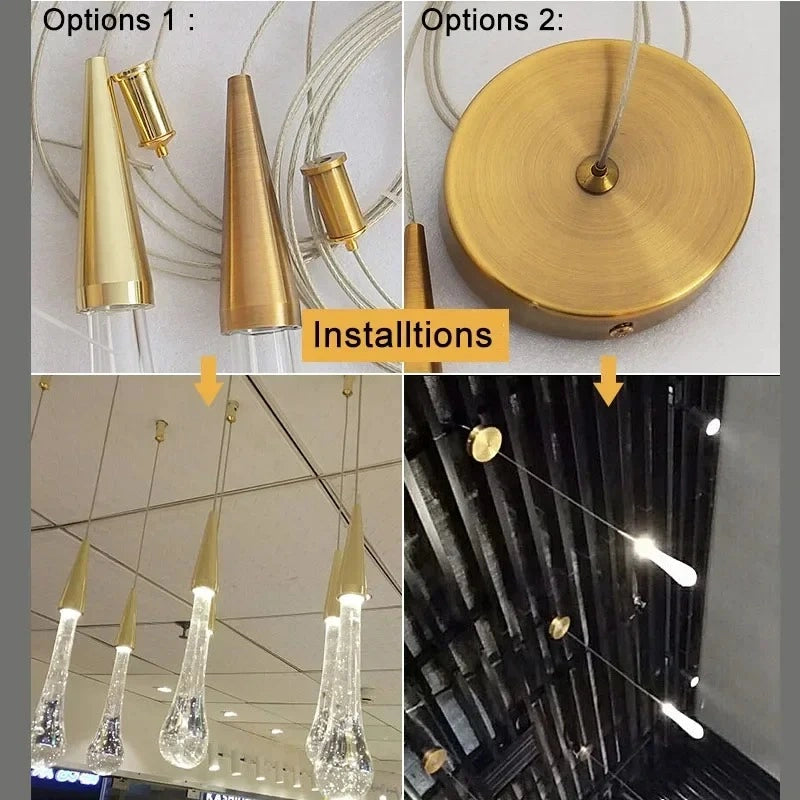 Options 1 :

Options 2:

Installtions