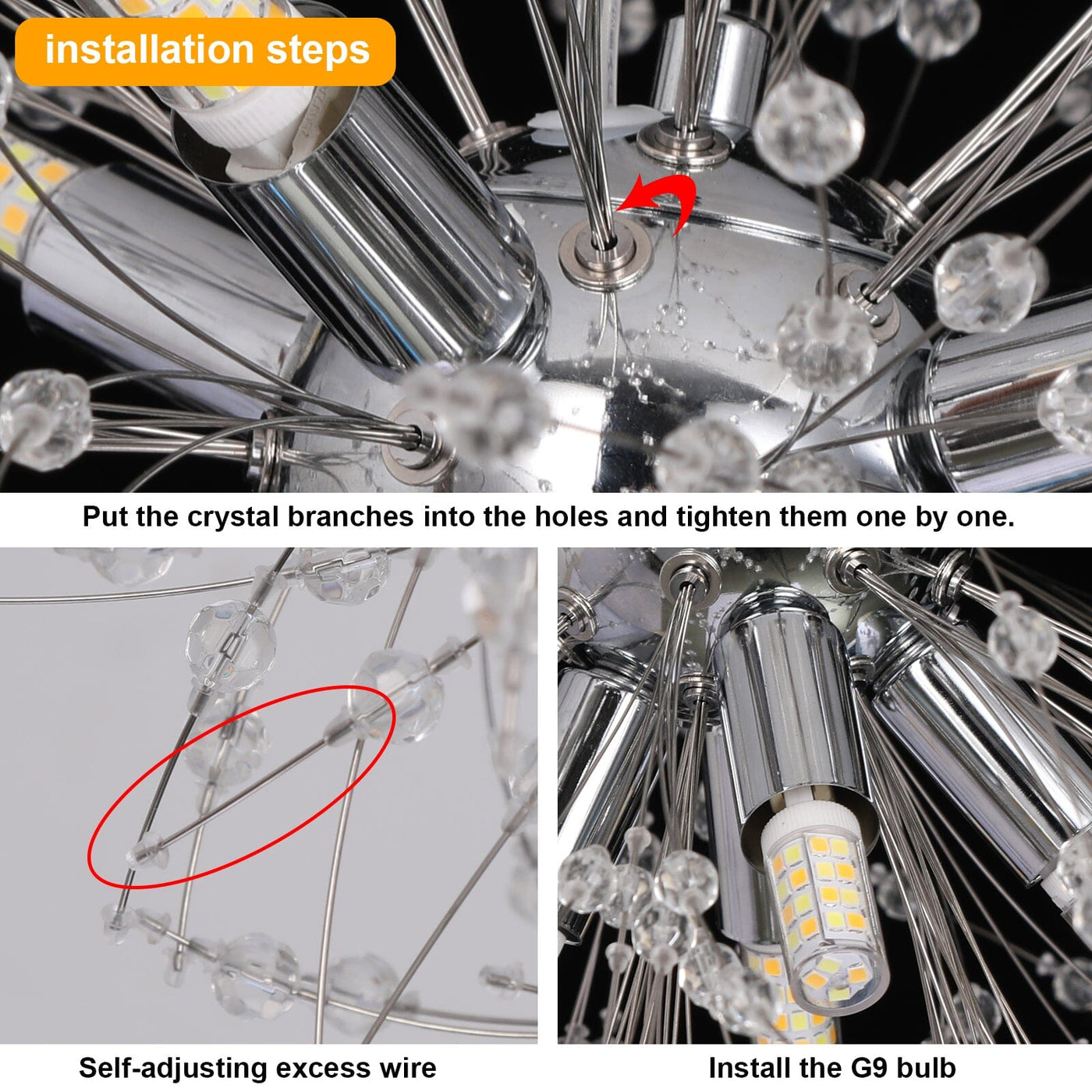 installation steps

Put the crystal branches into the holes and tighten them one by one.

Self-adjusting excess wire

Install the G9 bulb