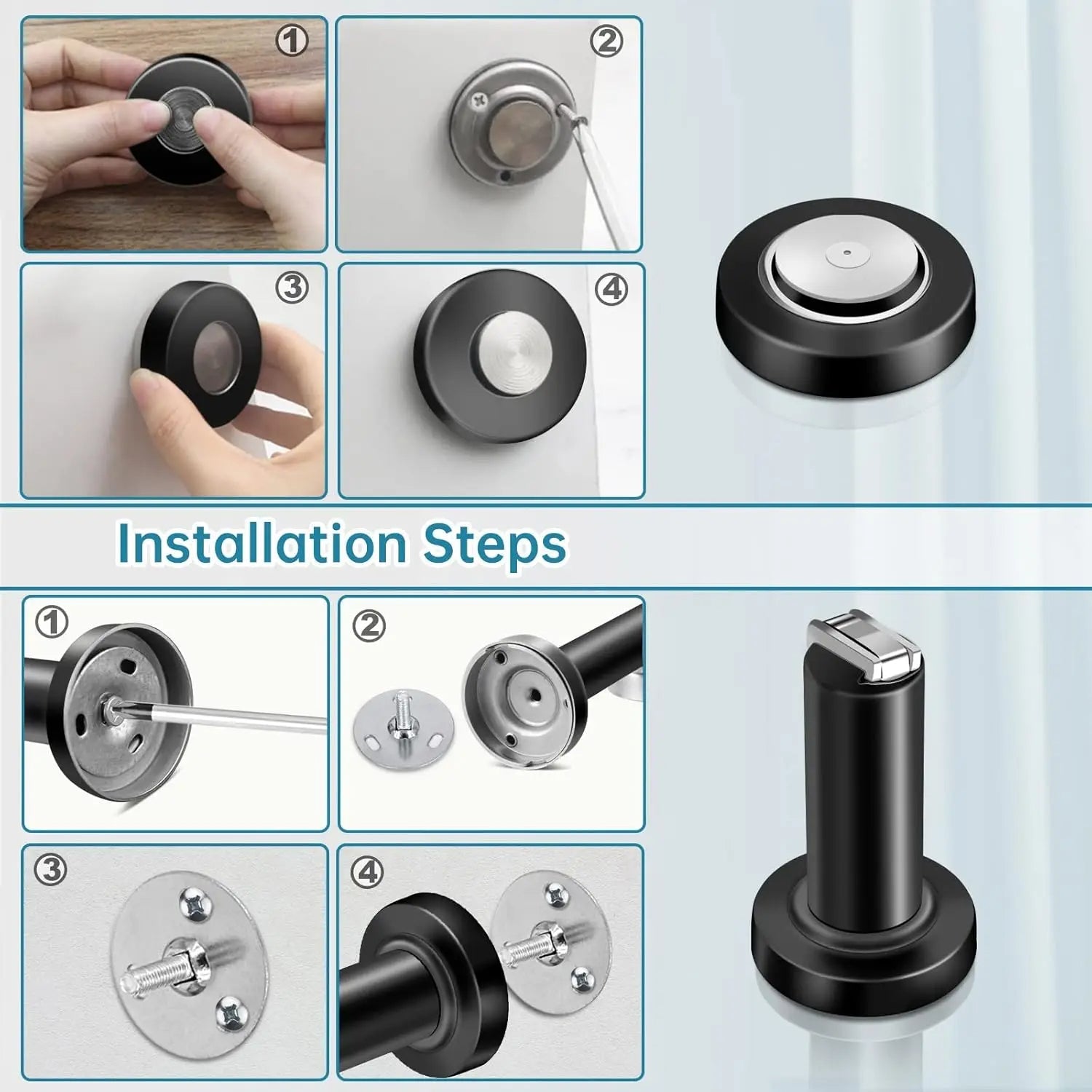 ①
②
③
④
Installation Steps
①
②
③
④